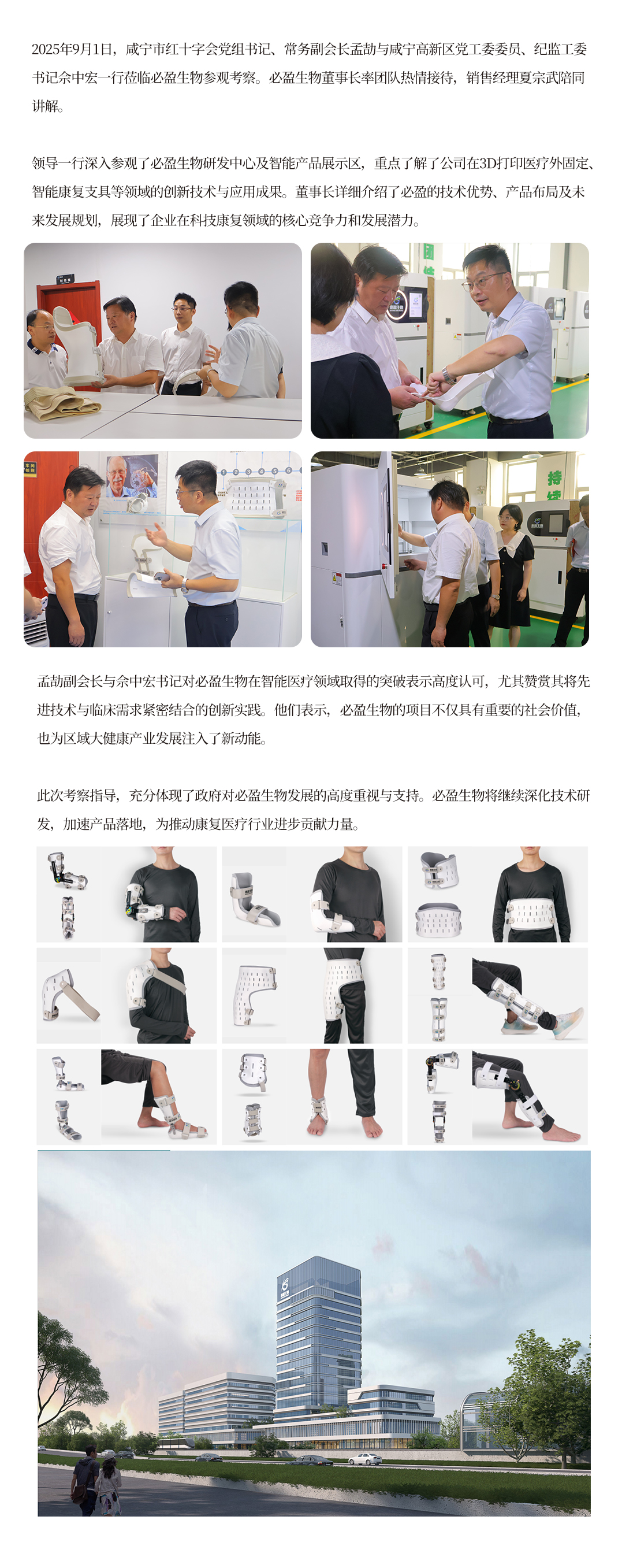 2025年9月1日，咸宁市红十字会党组书记、常务副会长孟劼与咸宁高新区党工委委员、纪监工委书记佘中宏一行莅临必盈生物参观考察。必盈生物董事长率团队热情接待，销售经理夏宗武陪同讲解。

领导一行深入参观了必盈生物研发中心及智能产品展示区，重点了解了公司在3D打印医疗外固定、智能康复支具等领域的创新技术与应用成果。董事长详细介绍了必盈的技术优势、产品布局及未来发展规划，展现了企业在科技康复领域的核心竞争力和发展潜力。

孟劼副会长与佘中宏书记对必盈生物在智能医疗领域取得的突破表示高度认可，尤其赞赏其将先进技术与临床需求紧密结合的创新实践。他们表示，必盈生物的项目不仅具有重要的社会价值，也为区域大健康产业发展注入了新动能。

此次考察指导，充分体现了政府对必盈生物发展的高度重视与支持。必盈生物将继续深化技术研发，加速产品落地，为推动康复医疗行业进步贡献力量。